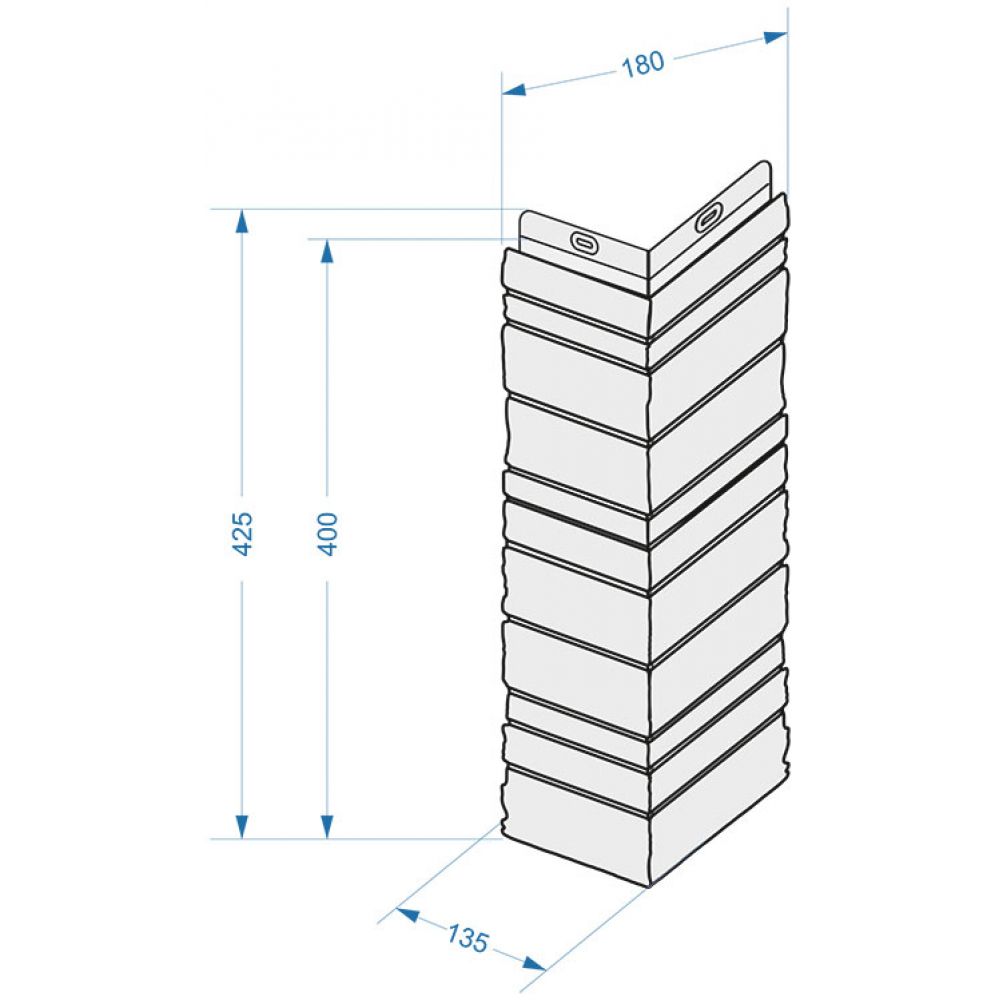 180
425
400
135